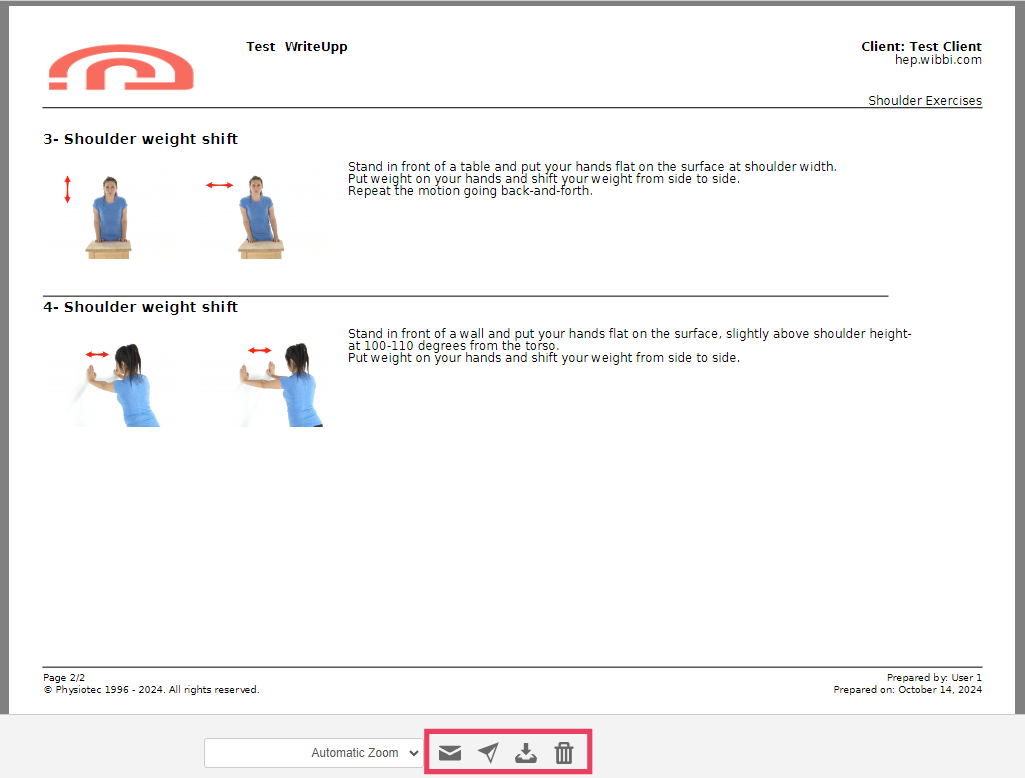 Test WriteUpp

Client: Test Client
hep.wibbi.com

Shoulder Exercises

3- Shoulder weight shift

Stand in front of a table and put your hands flat on the surface at shoulder width.
Put weight on your hands and shift your weight from side to side.
Repeat the motion going back-and-forth.

4- Shoulder weight shift

Stand in front of a wall and put your hands flat on the surface, slightly above shoulder height- at 100-110 degrees from the torso.
Put weight on your hands and shift your weight from side to side.

Page 2/2
© Physiotec 1996 - 2024. All rights reserved.

Prepared by: User 1
Prepared on: October 14, 2024

Automatic Zoom